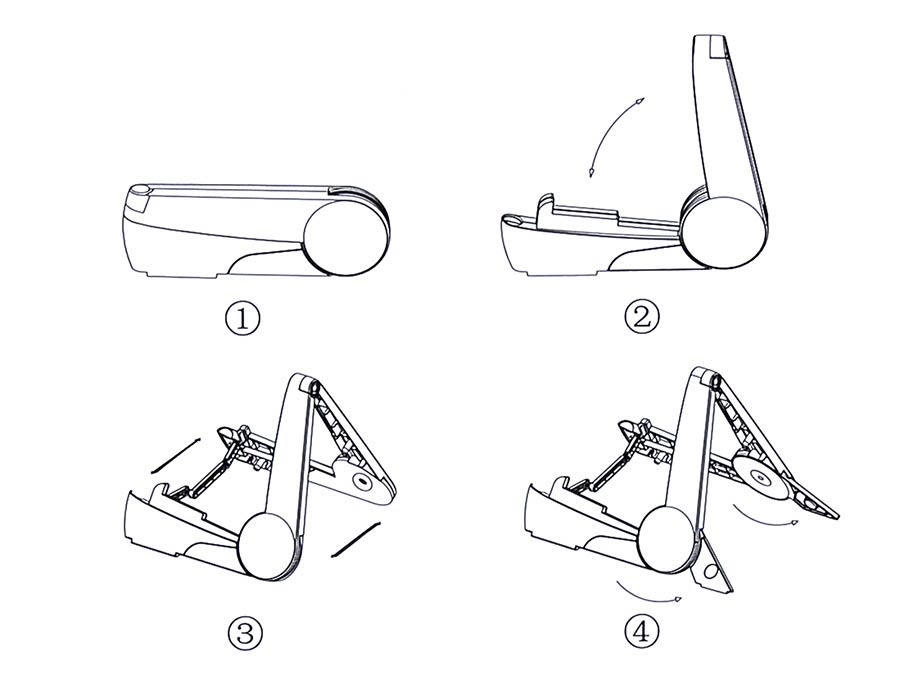 ①

②

③

④